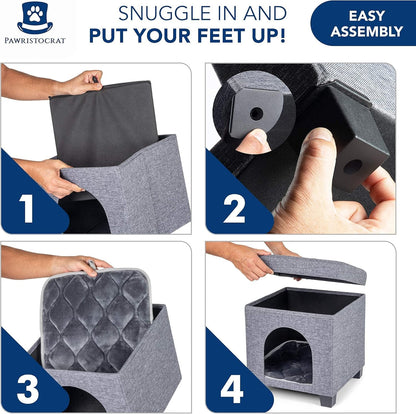 PAWRISTOCRAT

SNUGGLE IN AND
PUT YOUR FEET UP!

EASY ASSEMBLY

1

2

3

4